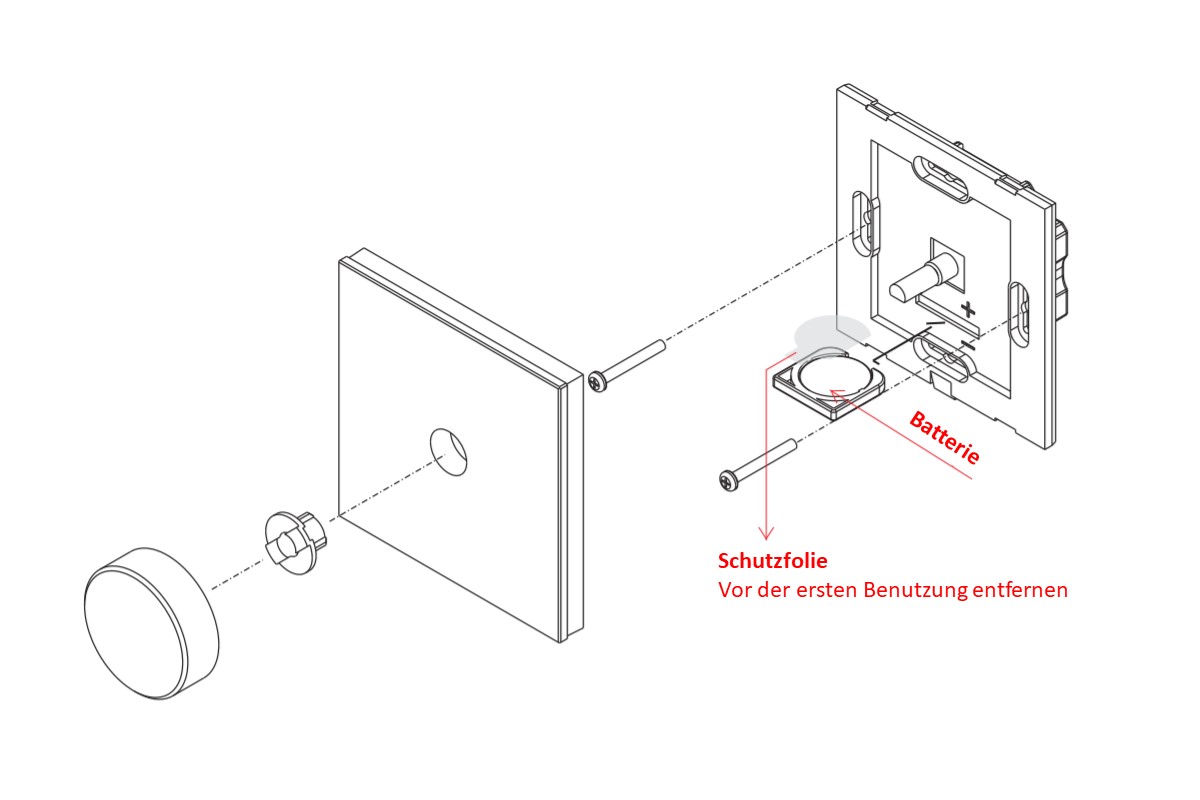 +
−
Batterie
Schutzfolie
Vor der ersten Benutzung entfernen