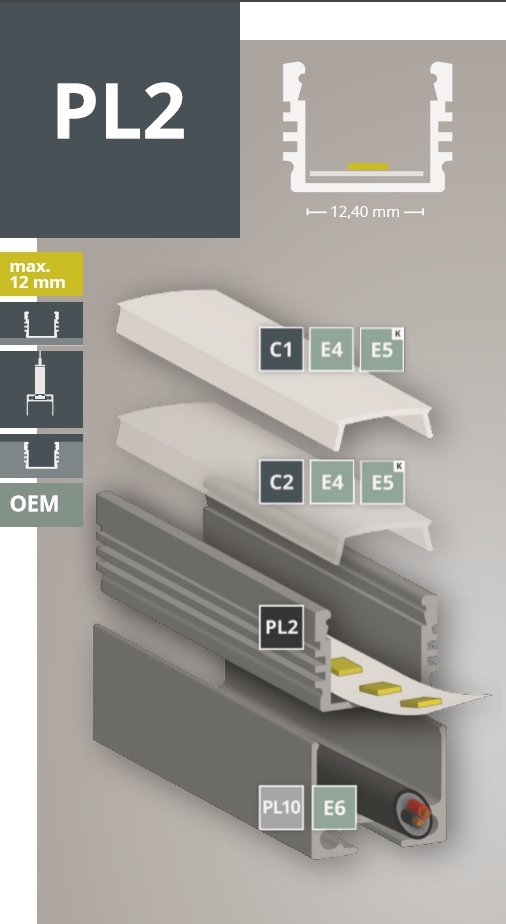 PL2

12,40 mm

max.
12 mm

OEM

C1 E4 E5 K

C2 E4 E5 K

PL2

PL10 E6